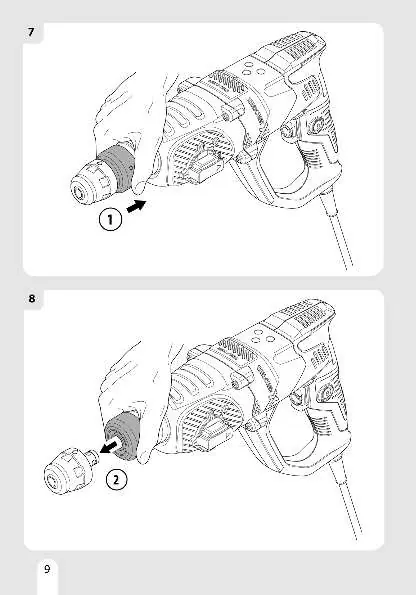 7

1

8

2

9