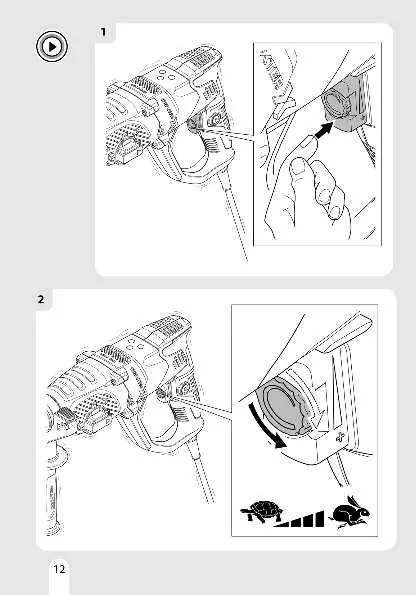 1

2

12