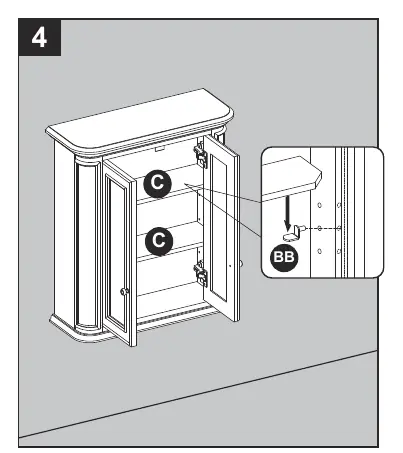 4

C

C

BB