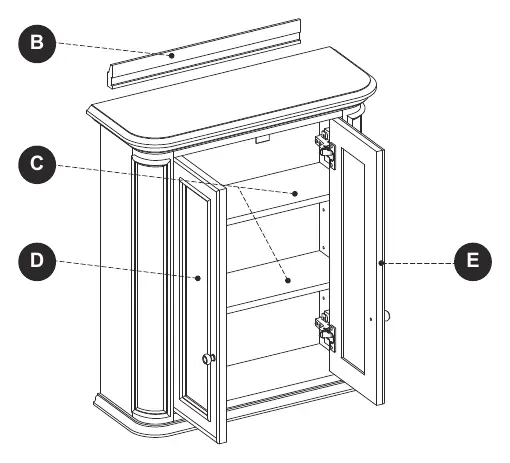 B

C

D

E