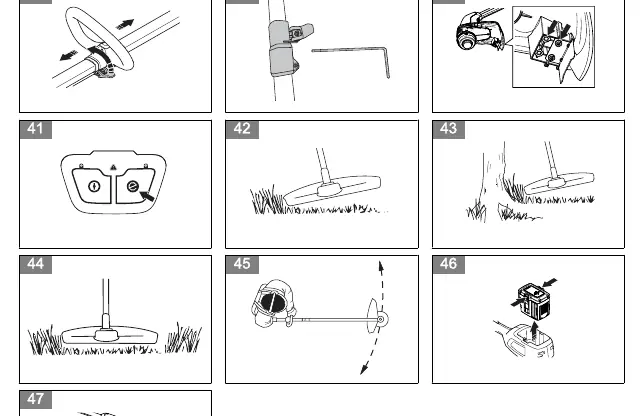 41

42

43

44

45

46

47