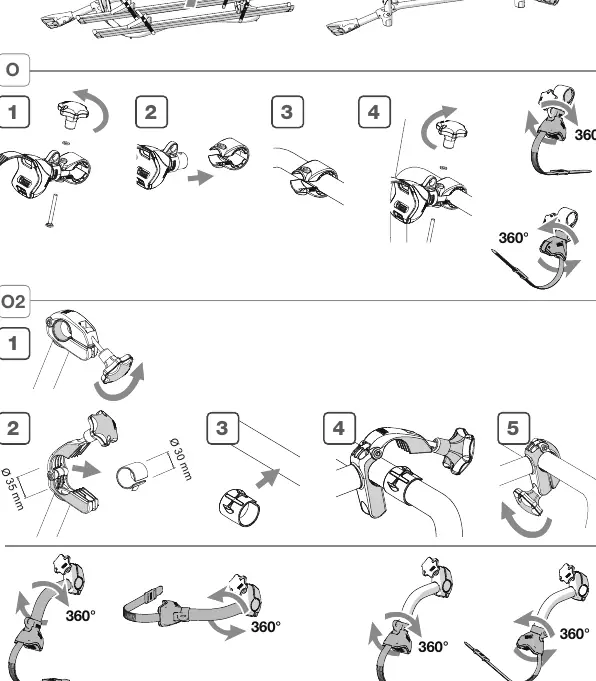 O

1

2

3

4

360

360°

O2

1

2

Ø 35 mm

Ø 30 mm

3

4

5

360°

360°

360°

360°