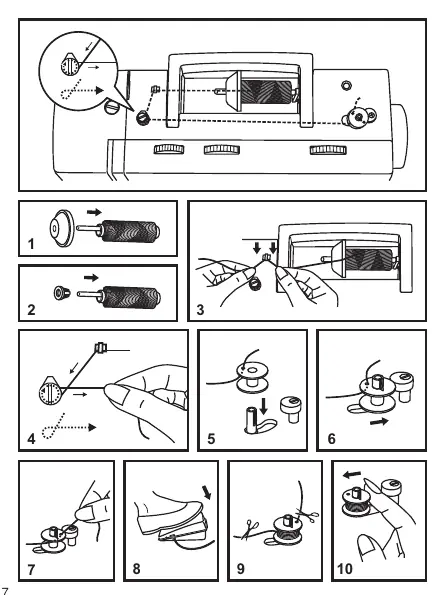 1

2

3

4

5

6

7

8

9

10

7