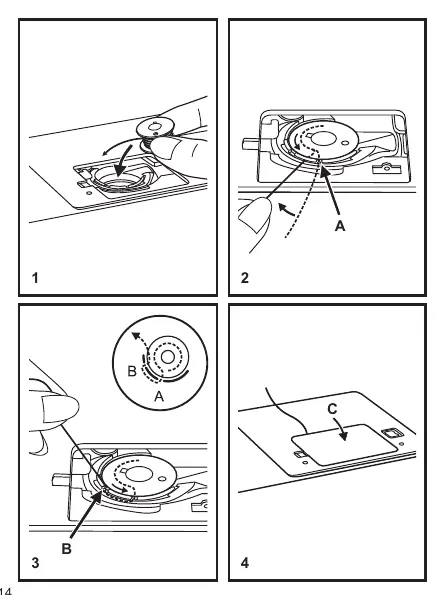 1

A

2

B

A

B

3

C

4

14