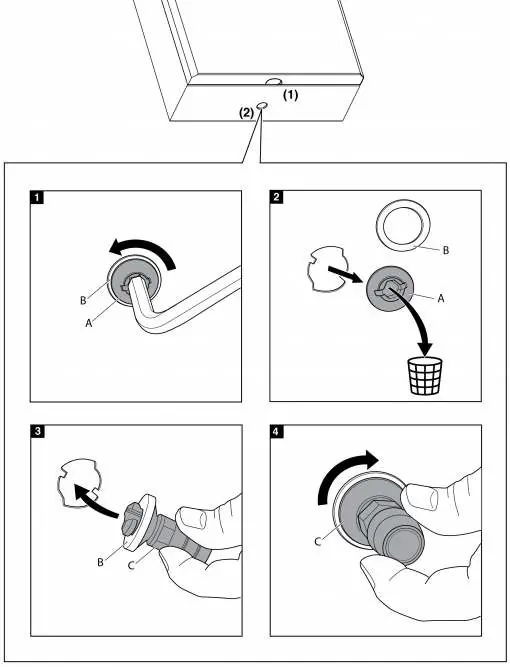 (1)
(2)
1
B
A
2
B
A
3
B
C
4
C