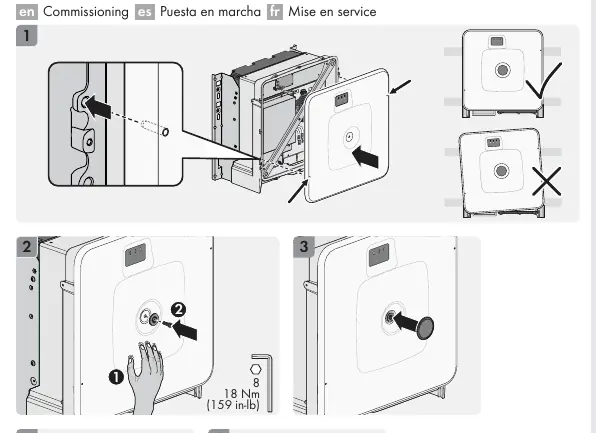 en Commissioning es Puesta en marcha fr Mise en service

1

2

❶

❷

8
18 Nm
(159 in-lb)

3