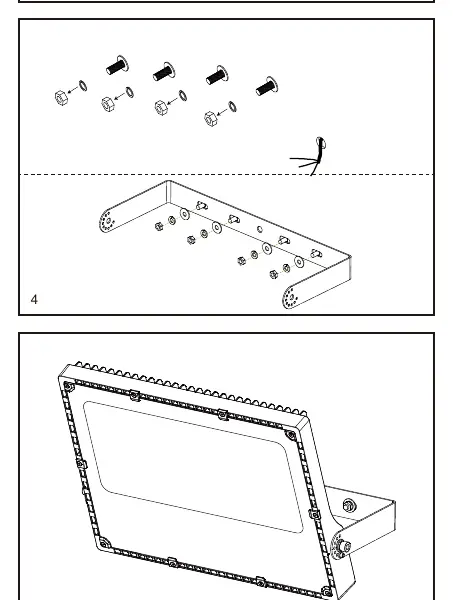 4