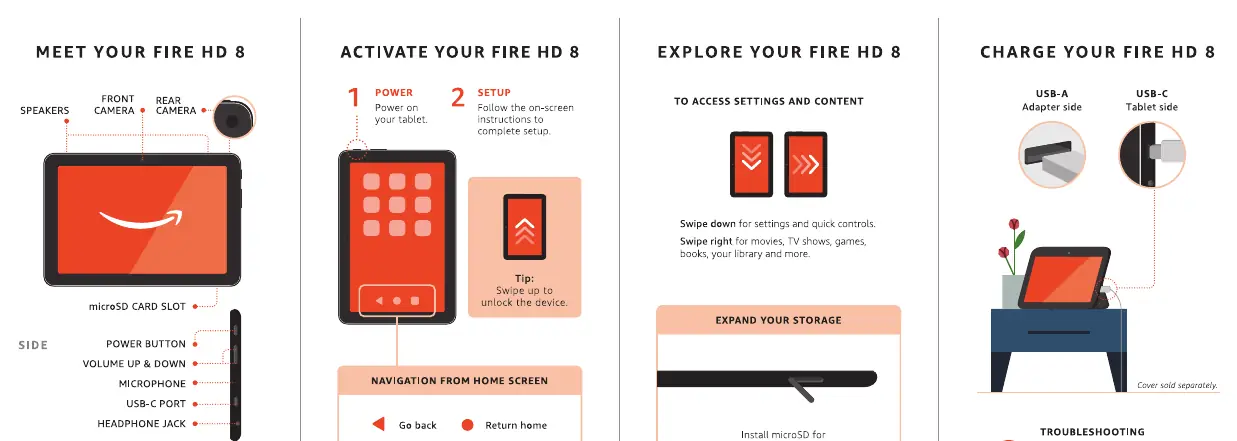 MEET YOUR FIRE HD 8

SPEAKERS
FRONT CAMERA
REAR CAMERA

microSD CARD SLOT

SIDE
POWER BUTTON
VOLUME UP & DOWN
MICROPHONE
USB-C PORT
HEADPHONE JACK

ACTIVATE YOUR FIRE HD 8

1 POWER
Power on your tablet.

2 SETUP
Follow the on-screen instructions to complete setup.

Tip:
Swipe up to unlock the device.

NAVIGATION FROM HOME SCREEN

Go back
Return home

EXPLORE YOUR FIRE HD 8

TO ACCESS SETTINGS AND CONTENT

Swipe down for settings and quick controls.
Swipe right for movies, TV shows, games, books, your library and more.

EXPAND YOUR STORAGE

Install microSD for

CHARGE YOUR FIRE HD 8

USB-A
Adapter side

USB-C
Tablet side

Cover sold separately.

TROUBLESHOOTING