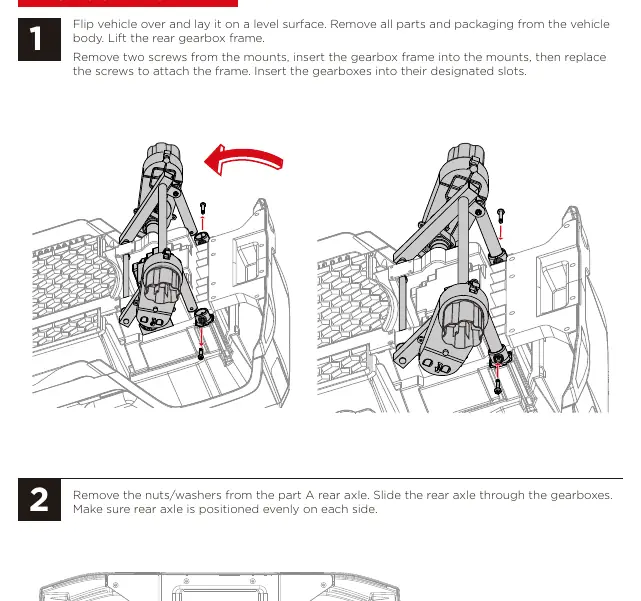 1

Flip vehicle over and lay it on a level surface. Remove all parts and packaging from the vehicle body. Lift the rear gearbox frame.

Remove two screws from the mounts, insert the gearbox frame into the mounts, then replace the screws to attach the frame. Insert the gearboxes into their designated slots.

2

Remove the nuts/washers from the part A rear axle. Slide the rear axle through the gearboxes. Make sure rear axle is positioned evenly on each side.