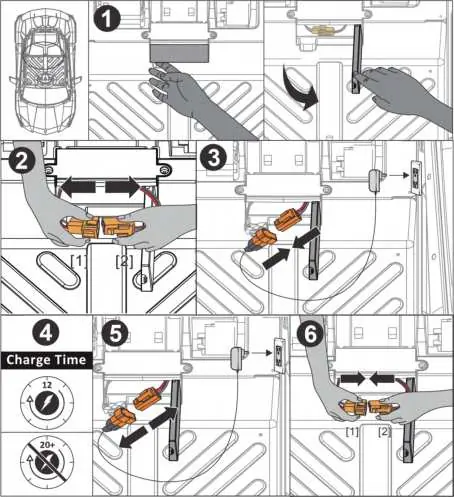 1

2

[1]

[2]

3

4

Charge Time

12

20+

5

6

[1]

[2]