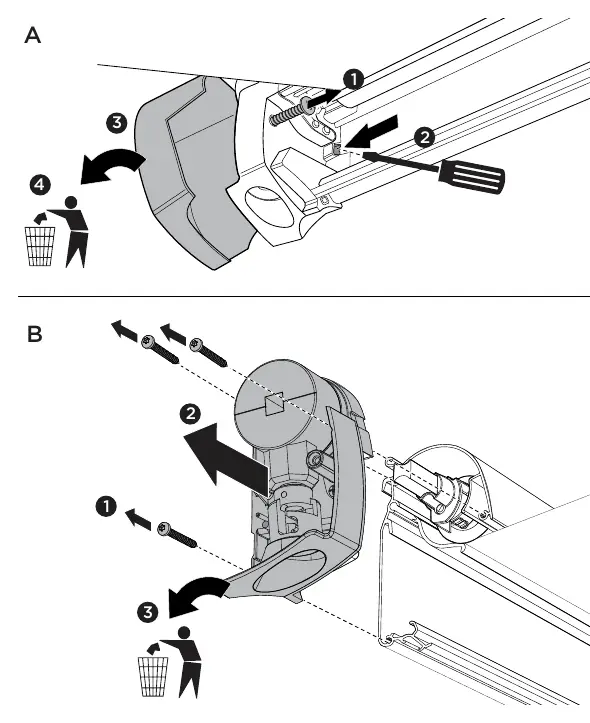 A

1

2

3

4

B

2

1

3