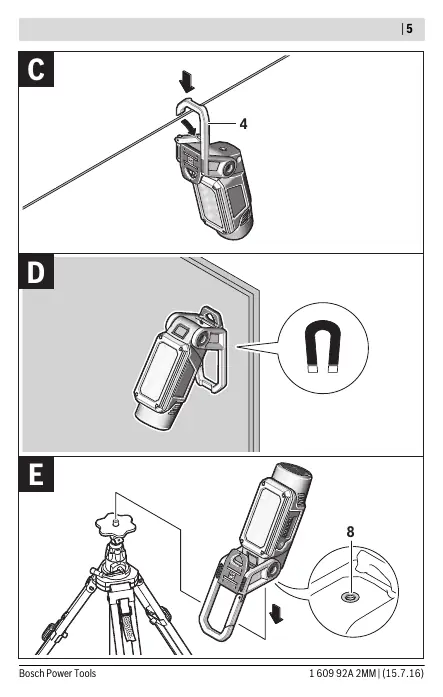 | 5

C

4

D

E

8

Bosch Power Tools

1 609 92A 2MM | (15.7.16)