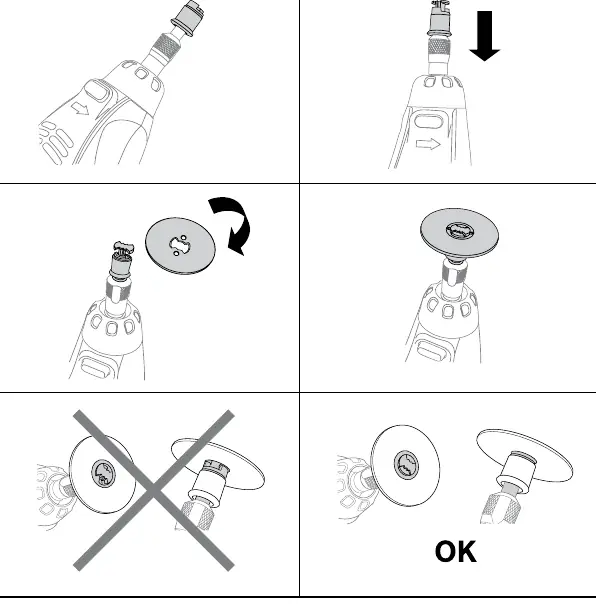 OK