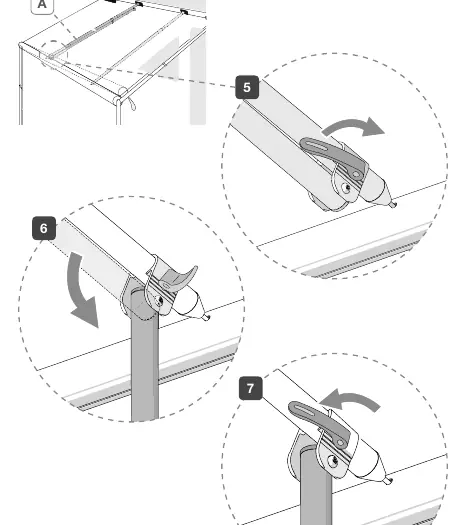 A

5

6

7