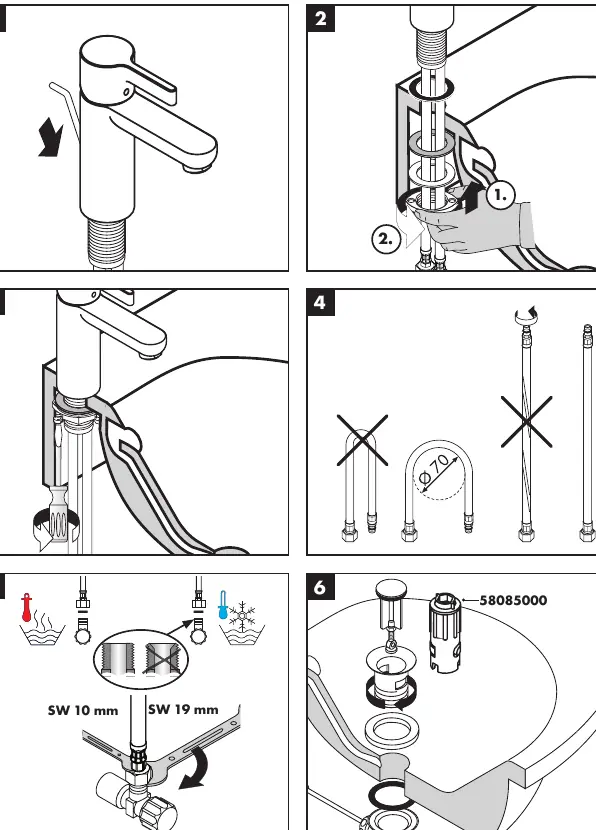 2

1.

2.

4

Ø 70

SW 10 mm

SW 19 mm

6

58085000