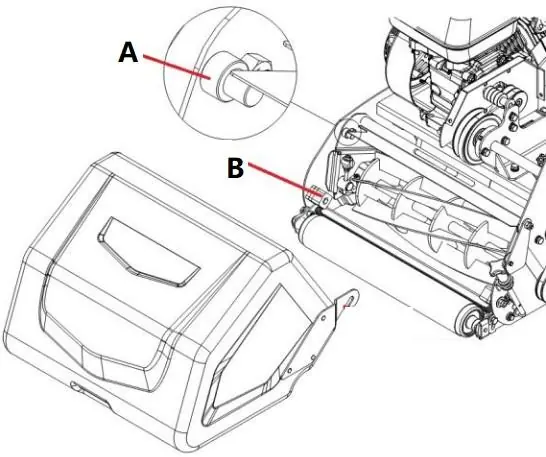 A

B