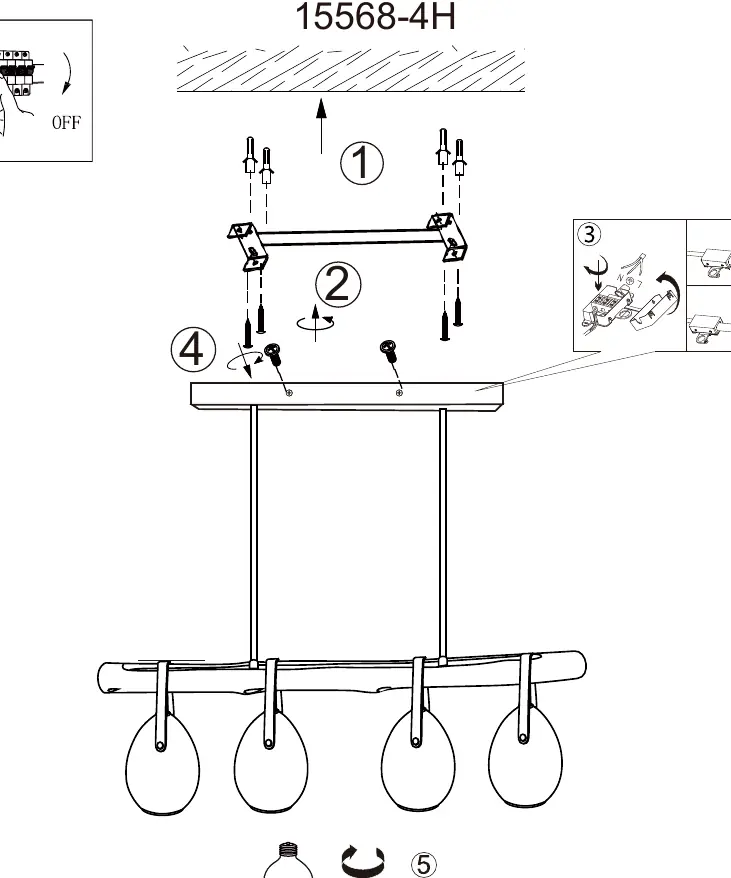 15568-4H

OFF

①

②

③

④

⑤