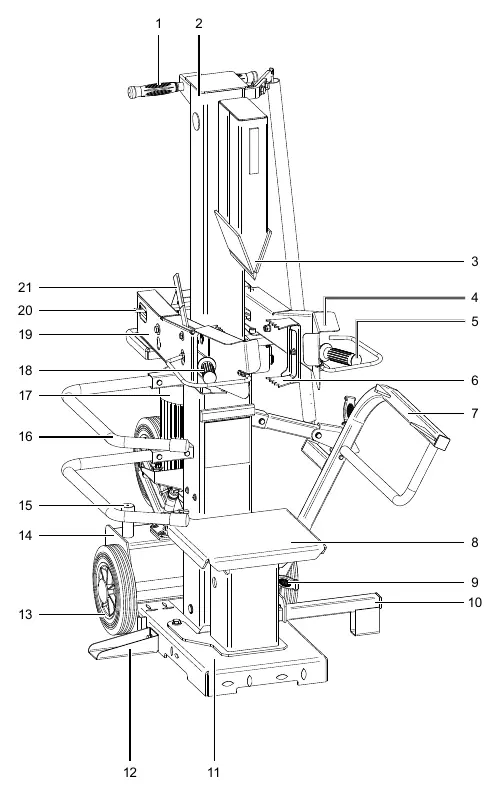 1
2
3
21
4
20
5
19
18
6
17
7
16
15
14
8
9
10
13
12
11