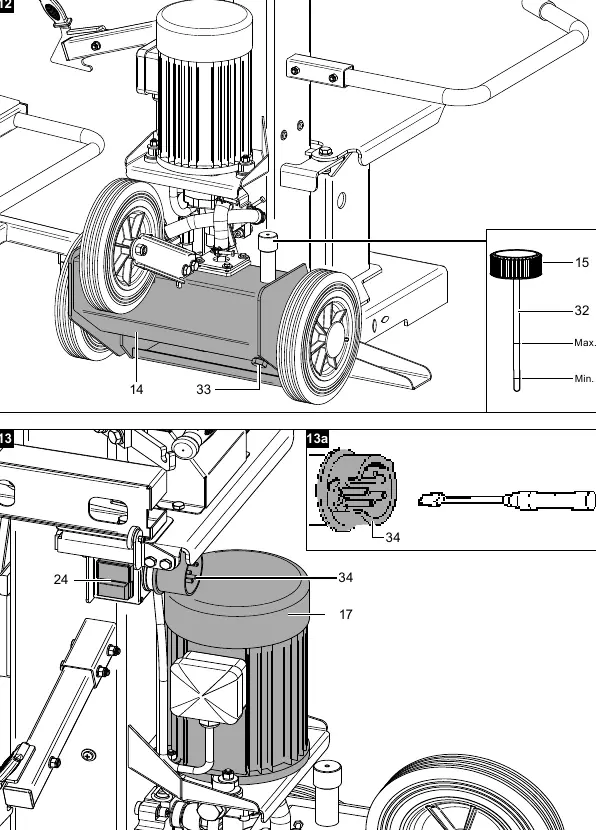 12
15
32
Max.
Min.
14
33
13
13a
34
24
34
17