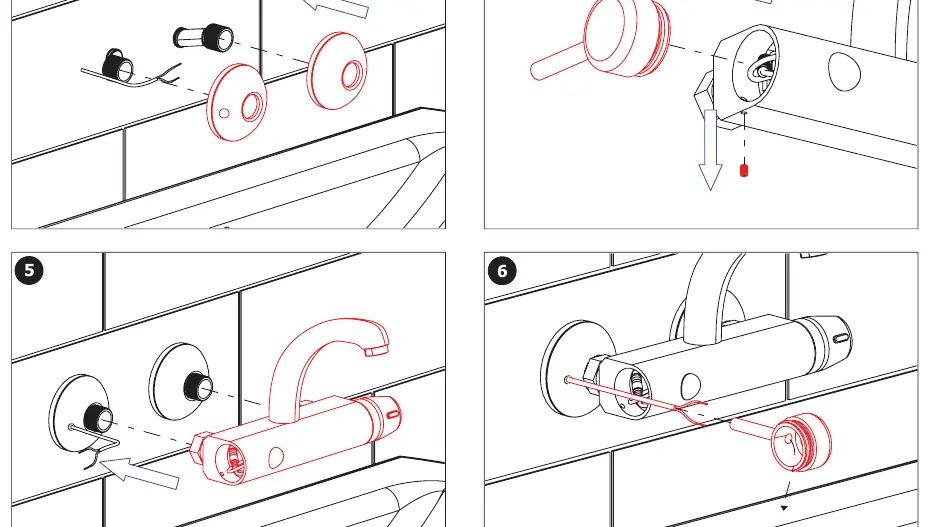 5

6