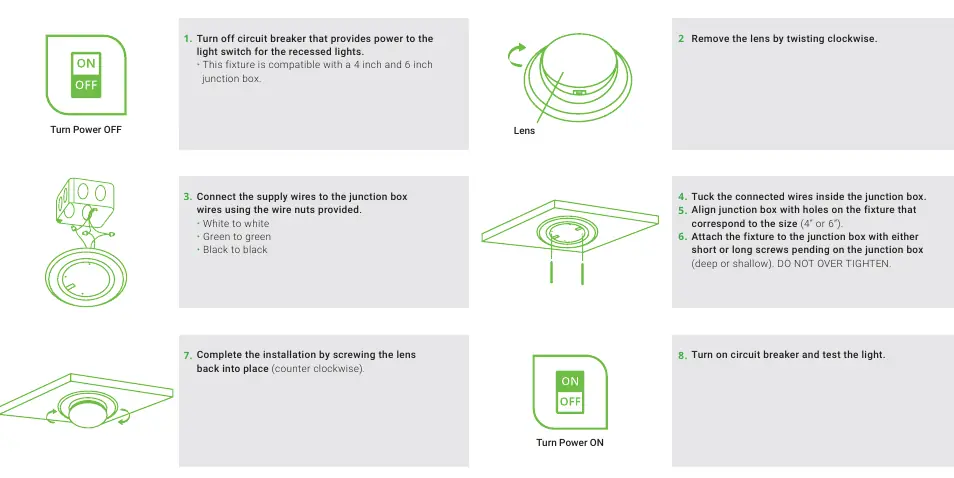 ON
OFF
Turn Power OFF

1. Turn off circuit breaker that provides power to the light switch for the recessed lights.
• This fixture is compatible with a 4 inch and 6 inch junction box.

Lens

2 Remove the lens by twisting clockwise.

3. Connect the supply wires to the junction box wires using the wire nuts provided.
• White to white
• Green to green
• Black to black

4. Tuck the connected wires inside the junction box.
5. Align junction box with holes on the fixture that correspond to the size (4" or 6").
6. Attach the fixture to the junction box with either short or long screws pending on the junction box (deep or shallow). DO NOT OVER TIGHTEN.

7. Complete the installation by screwing the lens back into place (counter clockwise).

ON
OFF
Turn Power ON

8. Turn on circuit breaker and test the light.