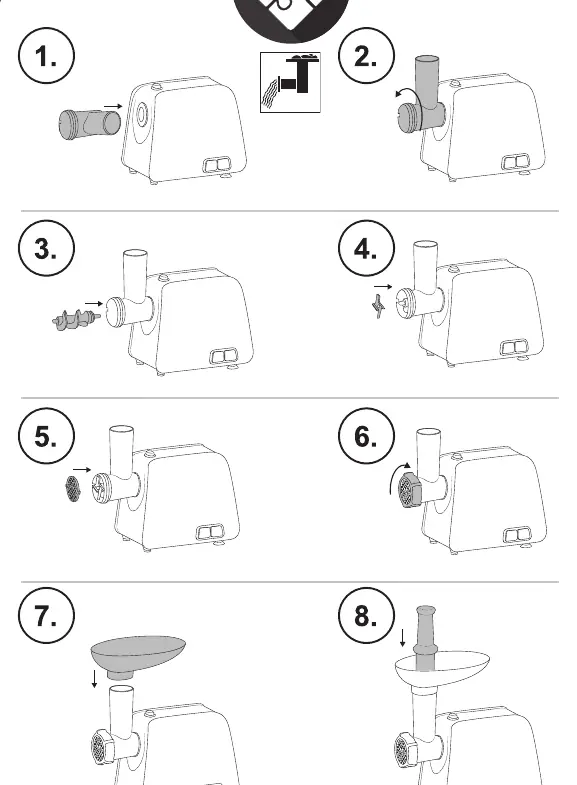 1.

2.

3.

4.

5.

6.

7.

8.