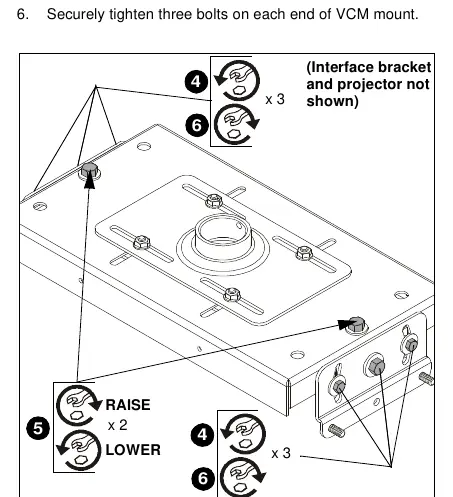 6. Securely tighten three bolts on each end of VCM mount.

4

6

x 3

(Interface bracket and projector not shown)

5

RAISE

x 2

LOWER

4

6

x 3