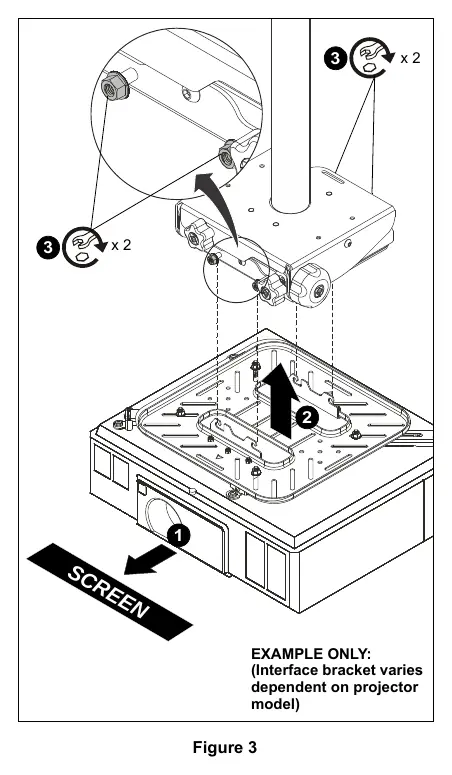 3 x 2

3 x 2

2

1

SCREEN

EXAMPLE ONLY: (Interface bracket varies dependent on projector model)

Figure 3