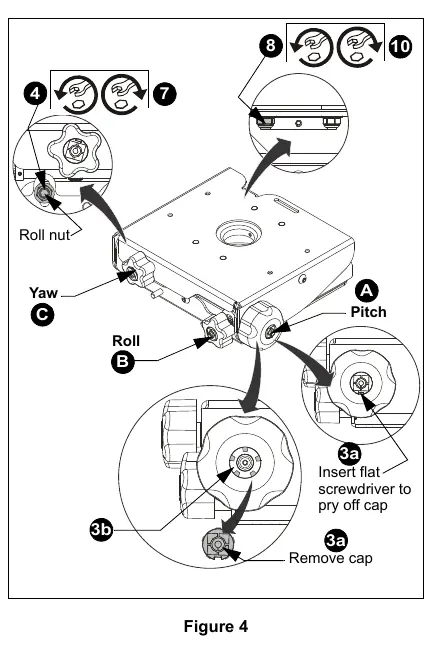 8

10

4

7

Roll nut

Yaw

C

A

Pitch

Roll

B

3a

Insert flat screwdriver to pry off cap

3b

3a

Remove cap

Figure 4