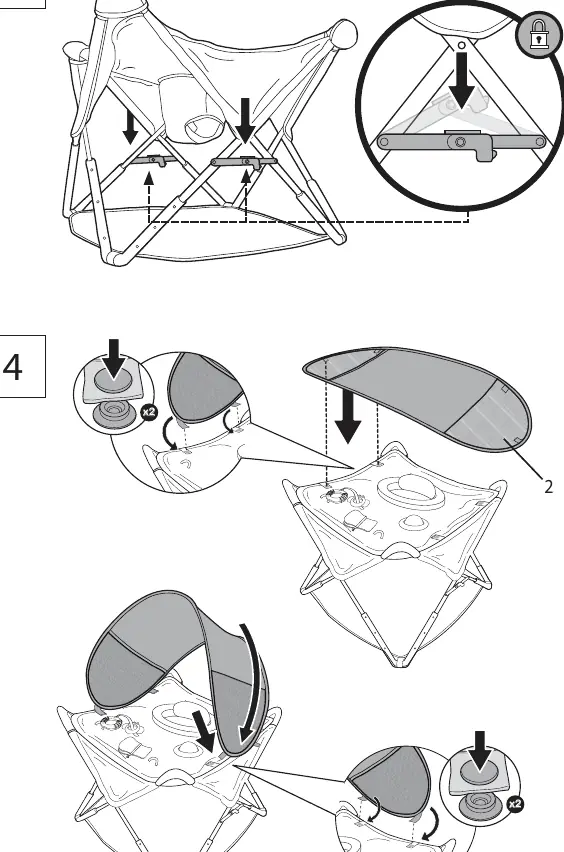 4

x2

2

x2