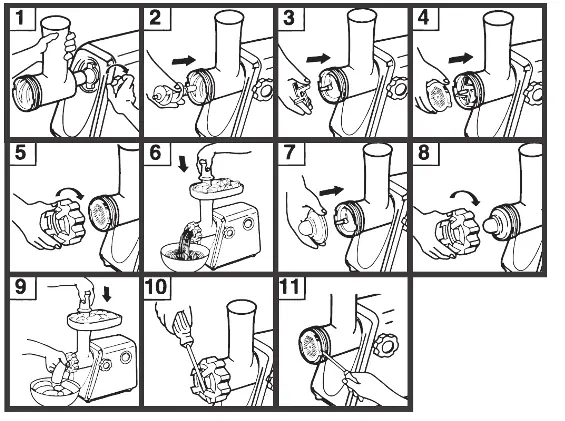 1
2
3
4
5
6
7
8
9
10
11