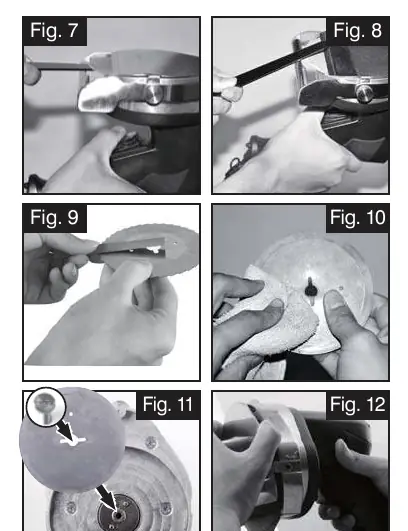 Fig. 7

Fig. 8

Fig. 9

Fig. 10

Fig. 11

Fig. 12